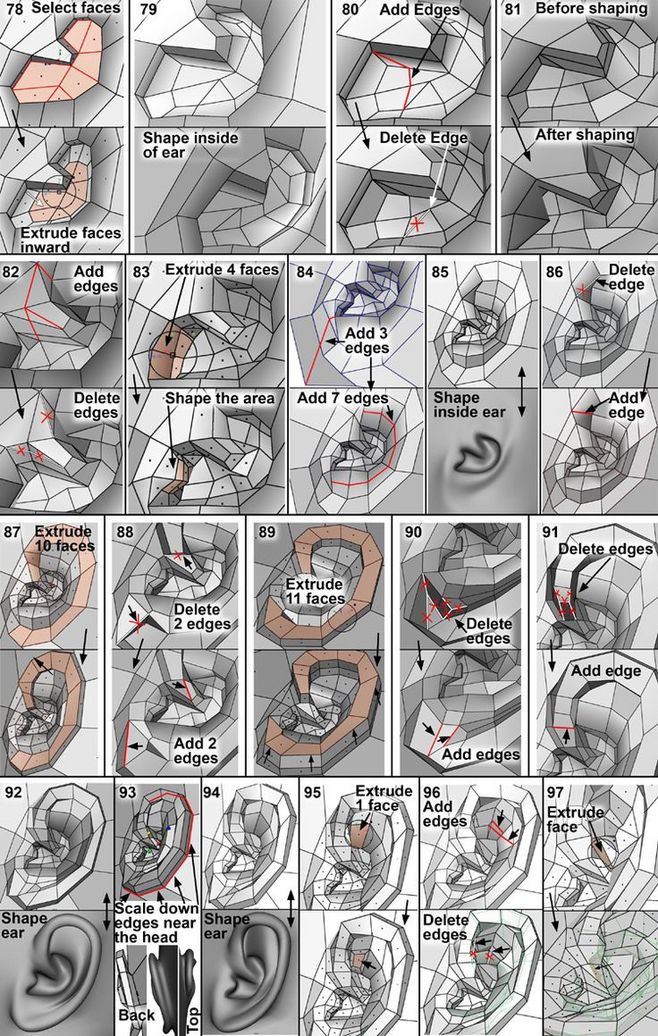 78 Select faces

Extrude faces inward

79

Shape inside of ear

80 Add Edges

Delete Edge

81 Before shaping

After shaping

82 Add edges

Delete edges

83 Extrude 4 faces

Shape the area

84

Add 3 edges

Add 7 edges

85

Shape inside ear

86 Delete edge

Add edge

87 Extrude 10 faces

88

Delete 2 edges

Add 2 edges

89

Extrude 11 faces

90

Delete edges

Add edges

91 Delete edges

Add edge

92

Shape ear

93

Scale down edges near the head

Back

Top

94

Shape ear

95 Extrude 1 face

96 Add edges

Delete edges

97 Extrude face